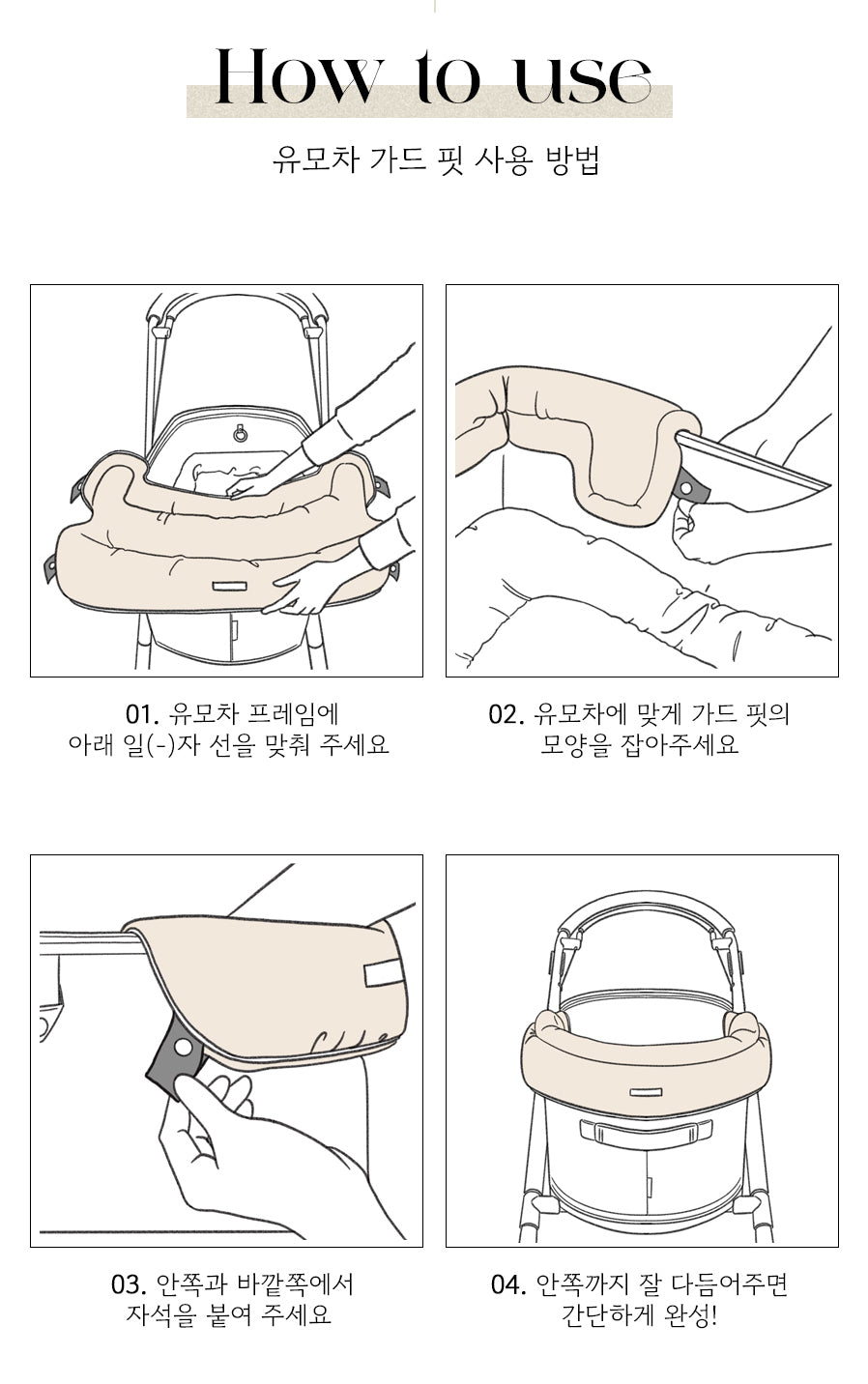 How to use

유모차 가드 핏 사용 방법

01. 유모차 프레임에 아래 일(-)자 선을 맞춰 주세요

02. 유모차에 맞게 가드 핏의 모양을 잡아주세요

03. 안쪽과 바깥쪽에서 자석을 붙여 주세요

04. 안쪽까지 잘 다듬어주면 간단하게 완성!